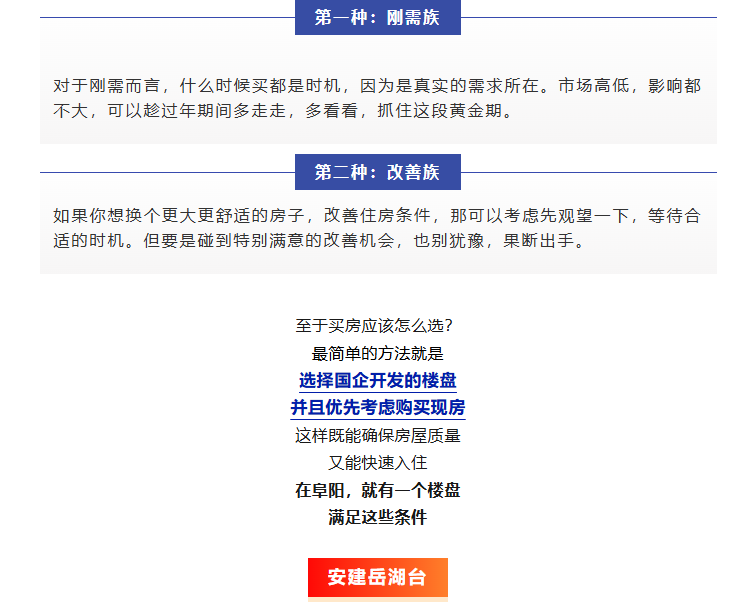 第一种：刚需族

对于刚需而言，什么时候买都是时机，因为是真实的需求所在。市场高低，影响都不大，可以趁过年期间多走走，多看看，抓住这段黄金期。

第二种：改善族

如果你想换个更大更舒适的房子，改善住房条件，那可以考虑先观望一下，等待合适的时机。但要是碰到特别满意的改善机会，也别犹豫，果断出手。

至于买房应该怎么选？
最简单的方法就是
选择国企开发的楼盘
并且优先考虑购买现房
这样既能确保房屋质量
又能快速入住
在阜阳，就有一个楼盘
满足这些条件

安建岳湖台